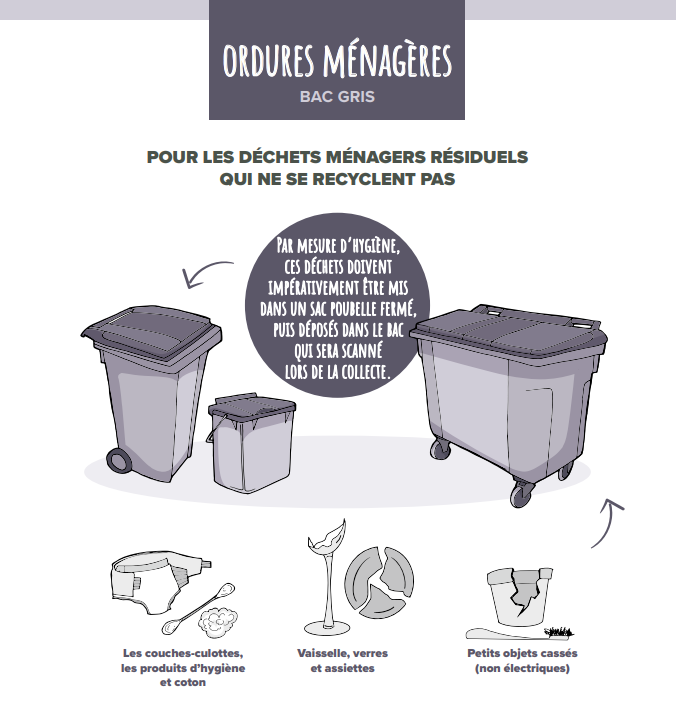 ORDURES MÉNAGÈRES
BAC GRIS

POUR LES DÉCHETS MÉNAGERS RÉSIDUELS QUI NE SE RECYCLENT PAS

PAR MESURE D'HYGIÈNE, CES DÉCHETS DOIVENT IMPÉRATIVEMENT ÊTRE MIS DANS UN SAC POUBELLE FERMÉ, PUIS DÉPOSÉS DANS LE BAC QUI SERA SCANNÉ LORS DE LA COLLECTE.

Les couches-culottes, les produits d'hygiène et coton

Vaisselle, verres et assiettes

Petits objets cassés (non électriques)