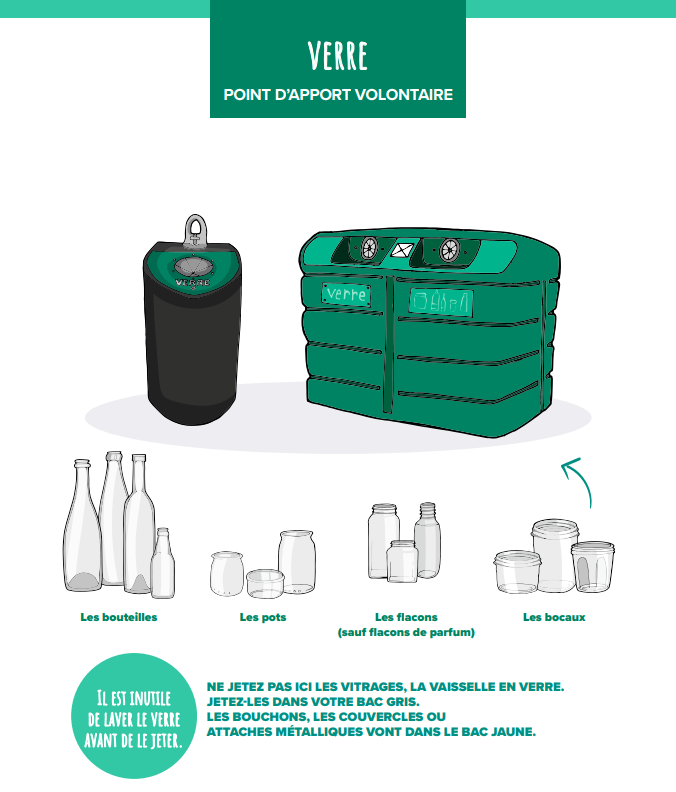 VERRE
POINT D'APPORT VOLONTAIRE

VERRE

Verre

Les bouteilles

Les pots

Les flacons
(sauf flacons de parfum)

Les bocaux

IL EST INUTILE DE LAVER LE VERRE AVANT DE LE JETER.

NE JETEZ PAS ICI LES VITRAGES, LA VAISSELLE EN VERRE.
JETEZ-LES DANS VOTRE BAC GRIS.
LES BOUCHONS, LES COUVERCLES OU ATTACHES MÉTALLIQUES VONT DANS LE BAC JAUNE.